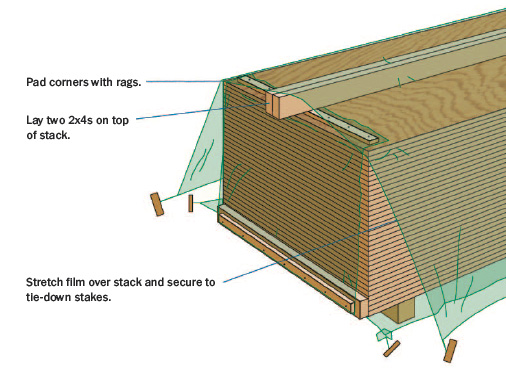 Pad corners with rags.

Lay two 2x4s on top of stack.

Stretch film over stack and secure to tie-down stakes.